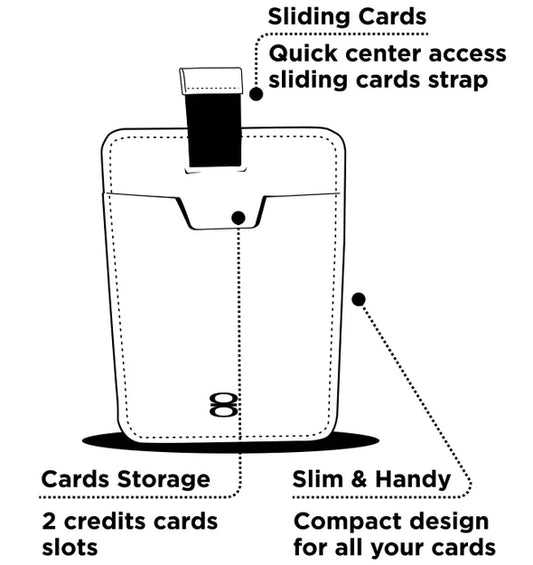 Sliding Cards

Quick center access sliding cards strap

Cards Storage

2 credits cards slots

Slim & Handy

Compact design for all your cards